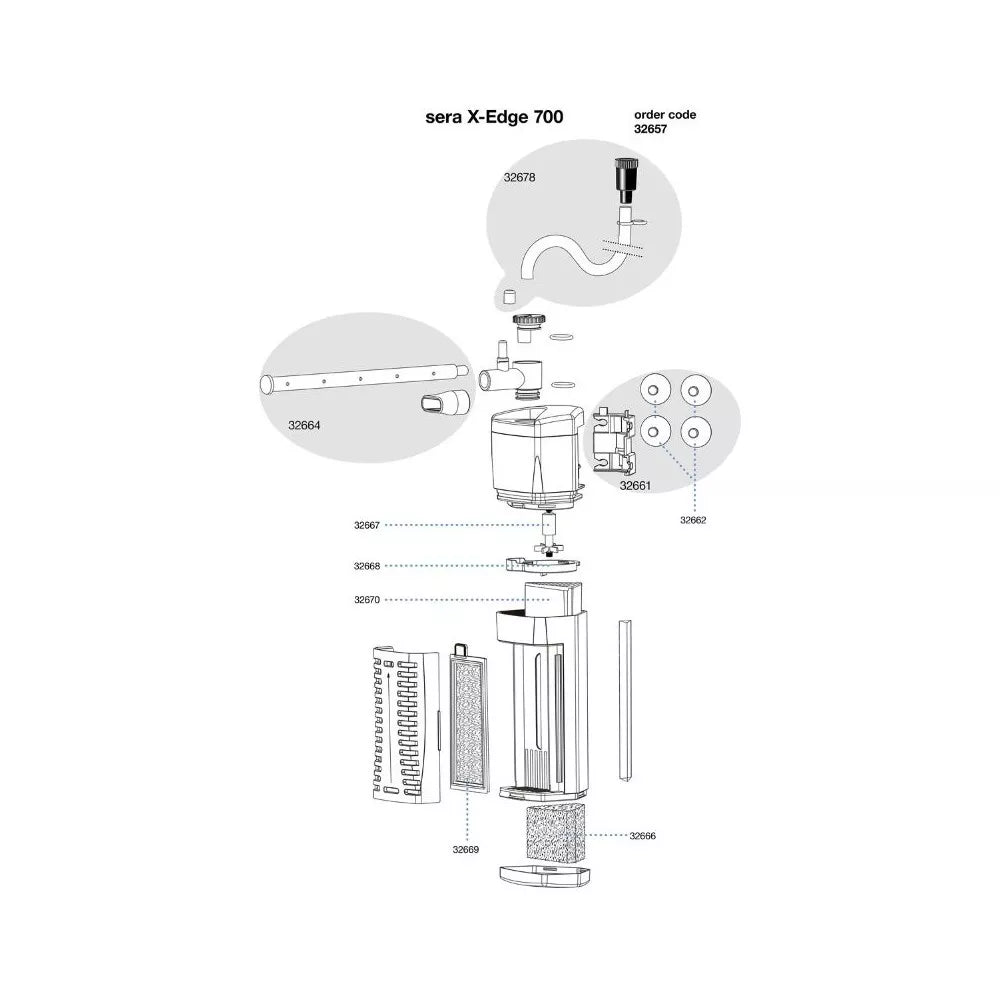 sera X-Edge 700

order code
32657

32678

32664

32661

32662

32667

32668

32670

32669

32666