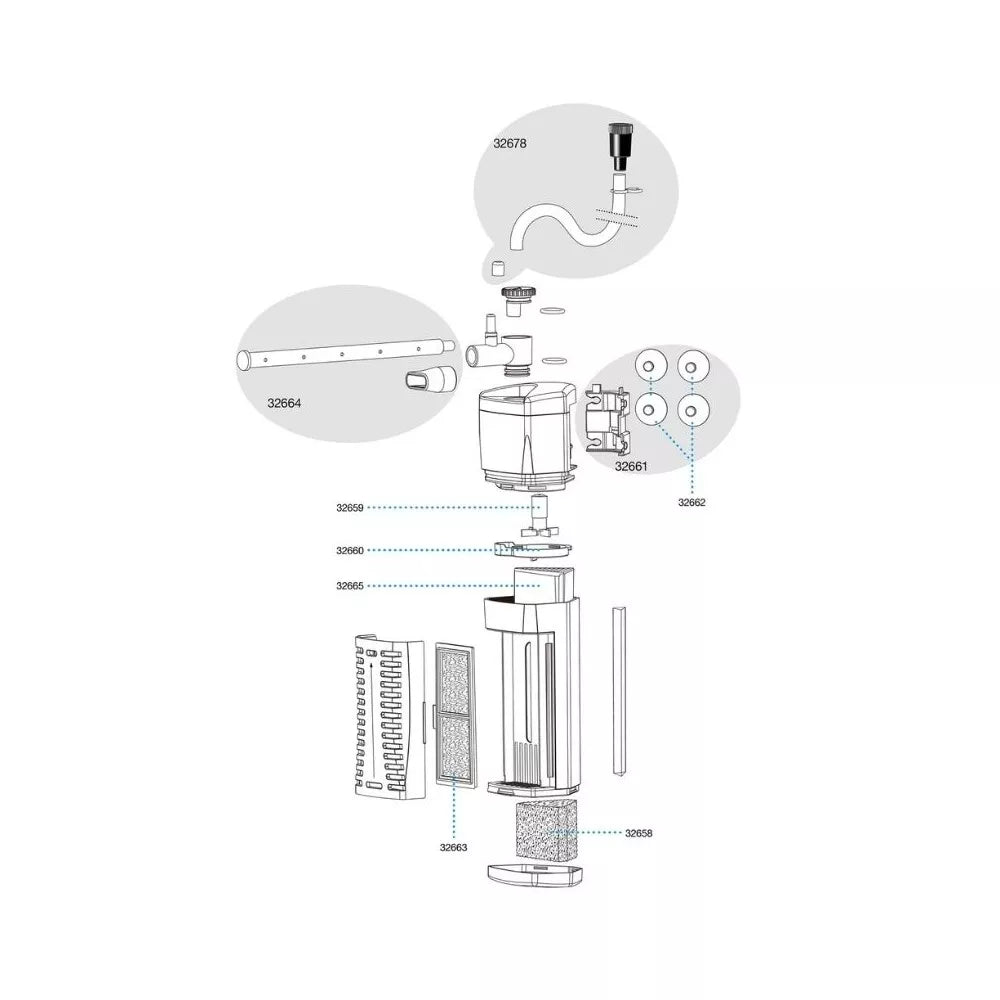 32678

32664

32661

32662

32659

32660

32665

32663

32658